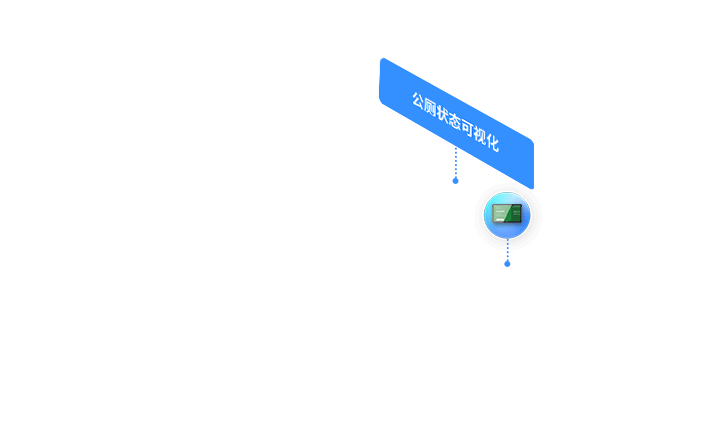 公厕状态可视化